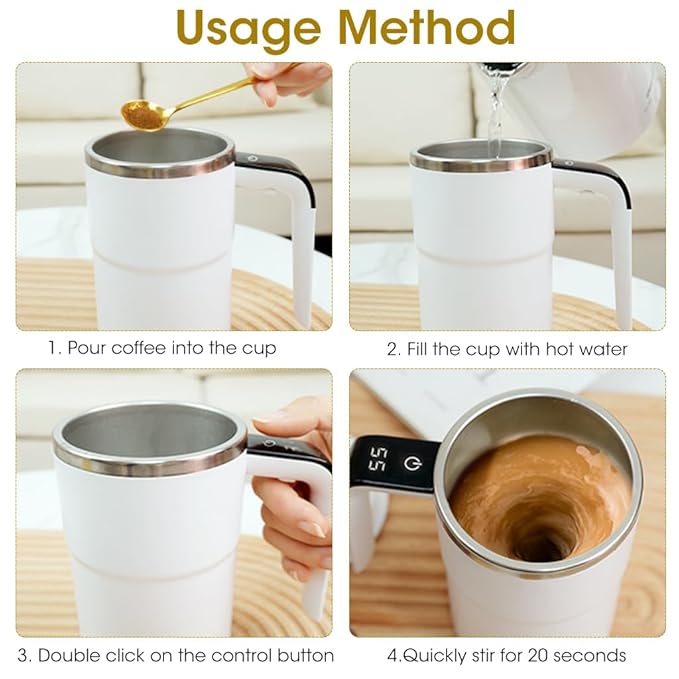 Usage Method

1. Pour coffee into the cup

2. Fill the cup with hot water

3. Double click on the control button

55

4.Quickly stir for 20 seconds