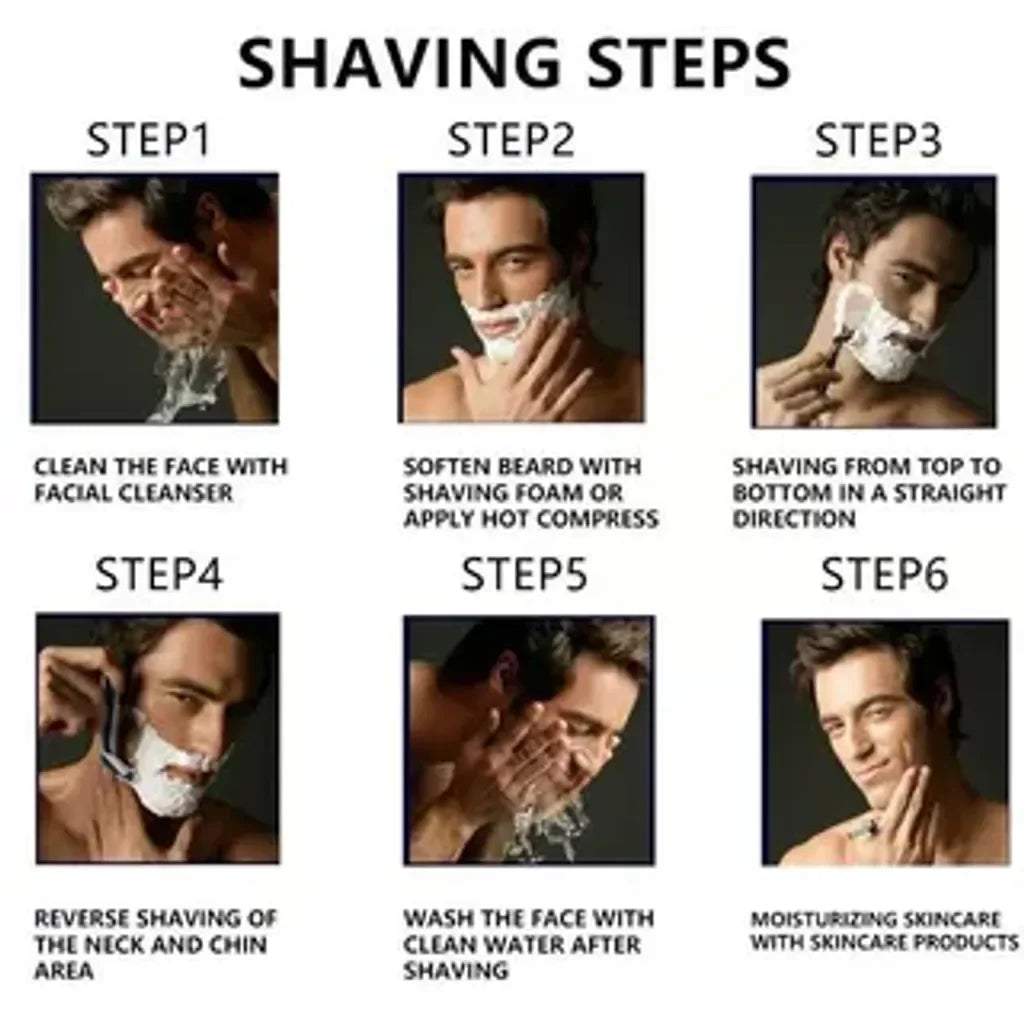 SHAVING STEPS

STEP1

CLEAN THE FACE WITH FACIAL CLEANSER

STEP2

SOFTEN BEARD WITH SHAVING FOAM OR APPLY HOT COMPRESS

STEP3

SHAVING FROM TOP TO BOTTOM IN A STRAIGHT DIRECTION

STEP4

REVERSE SHAVING OF THE NECK AND CHIN AREA

STEP5

WASH THE FACE WITH CLEAN WATER AFTER SHAVING

STEP6

MOISTURIZING SKINCARE WITH SKINCARE PRODUCTS